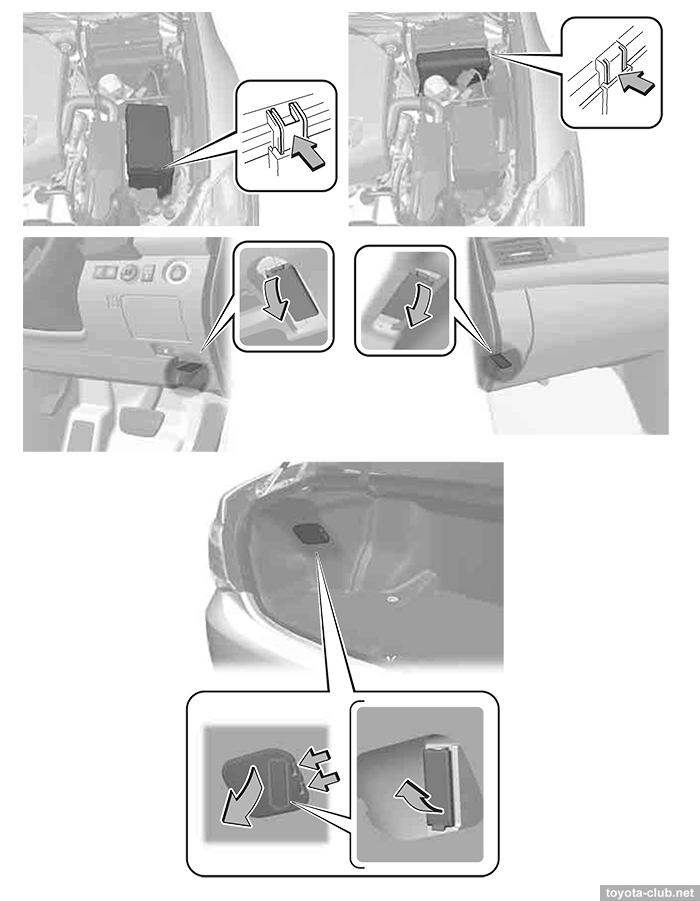 toyota-club.net